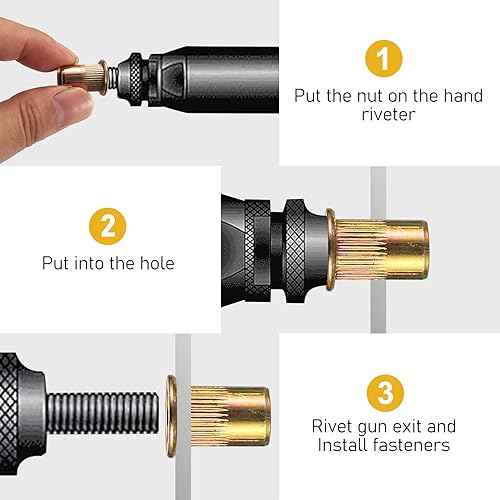 1
Put the nut on the hand riveter

2
Put into the hole

3
Rivet gun exit and Install fasteners