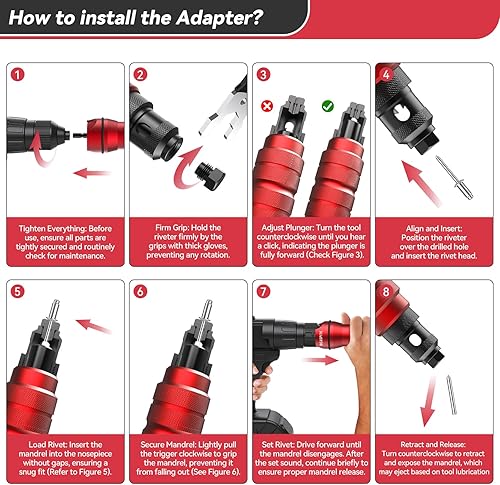 How to install the Adapter?

1

Tighten Everything: Before use, ensure all parts are tightly secured and routinely check for maintenance.

2

Firm Grip: Hold the riveter firmly by the grips with thick gloves, preventing any rotation.

3

Adjust Plunger: Turn the tool counterclockwise until you hear a click, indicating the plunger is fully forward (Check Figure 3).

4

Align and Insert: Position the riveter over the drilled hole and insert the rivet head.

5

Load Rivet: Insert the mandrel into the nosepiece without gaps, ensuring a snug fit (Refer to Figure 5).

6

Secure Mandrel: Lightly pull the trigger clockwise to grip the mandrel, preventing it from falling out (See Figure 6).

7

Set Rivet: Drive forward until the mandrel disengages. After the set sound, continue briefly to ensure proper mandrel release.

8

Retract and Release: Turn counterclockwise to retract and expose the mandrel, which may eject based on tool lubrication