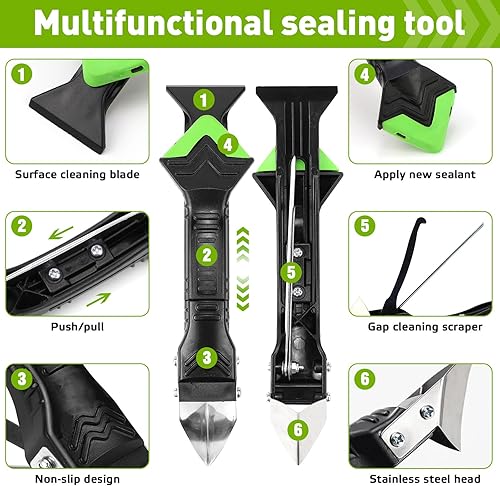 Multifunctional sealing tool

1
Surface cleaning blade

2
Push/pull

3
Non-slip design

1
4
2
3

5
6

4
Apply new sealant

5
Gap cleaning scraper

6
Stainless steel head