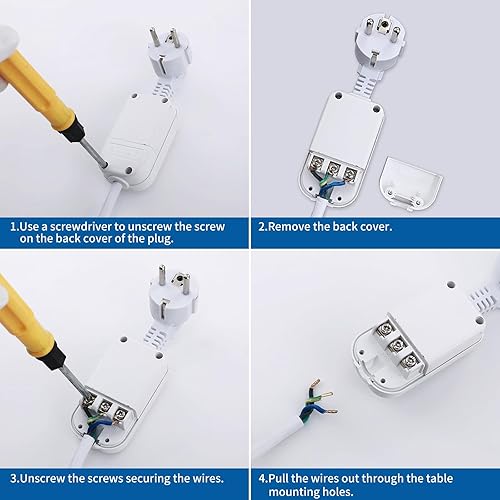 1.Use a screwdriver to unscrew the screw on the back cover of the plug.

2.Remove the back cover.

3.Unscrew the screws securing the wires.

4.Pull the wires out through the table mounting holes.