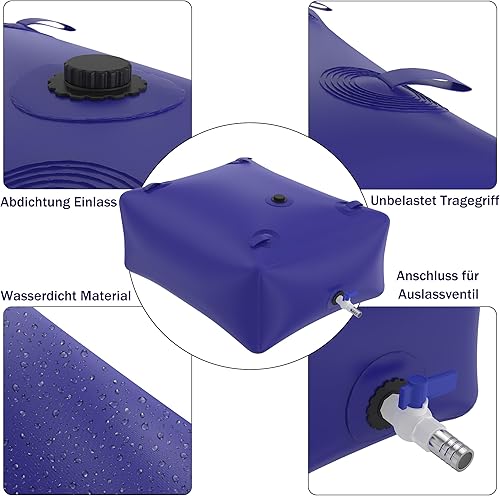 Abdichtung Einlass

Unbelastet Tragegriff

Wasserdicht Material

Anschluss für Auslassventil