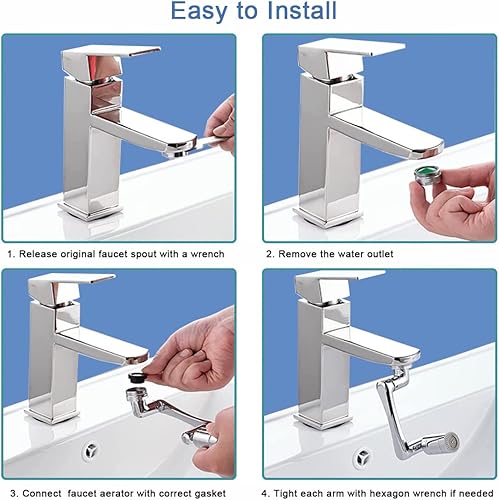 Easy to Install

1. Release original faucet spout with a wrench

2. Remove the water outlet

3. Connect faucet aerator with correct gasket

4. Tight each arm with hexagon wrench if needed