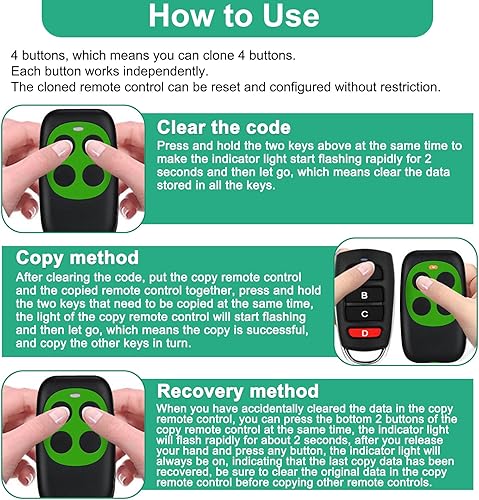 How to Use

4 buttons, which means you can clone 4 buttons.
Each button works independently.
The cloned remote control can be reset and configured without restriction.

Clear the code
Press and hold the two keys above at the same time to make the indicator light start flashing rapidly for 2 seconds and then let go, which means clear the data stored in all the keys.

Copy method
After clearing the code, put the copy remote control and the copied remote control together, press and hold the two keys that need to be copied at the same time, the light of the copy remote control will start flashing and then let go, which means the copy is successful, and copy the other keys in turn.

B
C
D

Recovery method
When you have accidentally cleared the data in the copy remote control, you can press the bottom 2 buttons of the copy remote control at the same time, the indicator light will flash rapidly for about 2 seconds, after you release your hand and press any button, the indicator light will always be on, indicating that the last copy data has been recovered, be sure to clear the original data in the copy remote control before copying other remote controls.