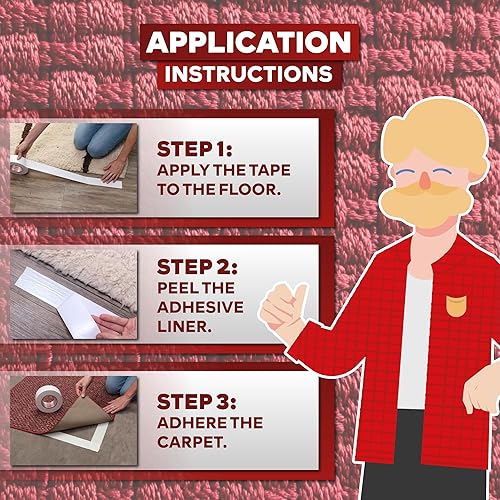 APPLICATION INSTRUCTIONS

STEP 1:
APPLY THE TAPE TO THE FLOOR.

STEP 2:
PEEL THE ADHESIVE LINER.

STEP 3:
ADHERE THE CARPET.