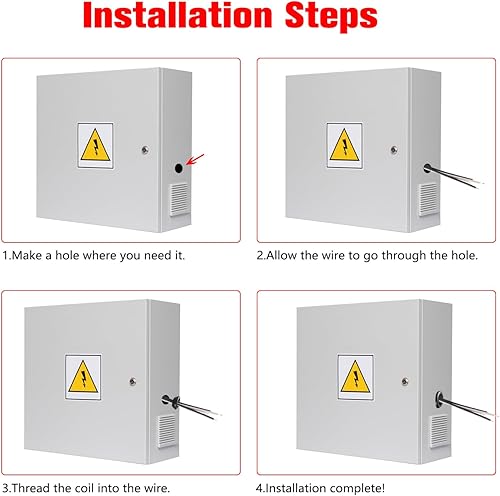 Installation Steps

1.Make a hole where you need it.

2.Allow the wire to go through the hole.

3.Thread the coil into the wire.

4.Installation complete!