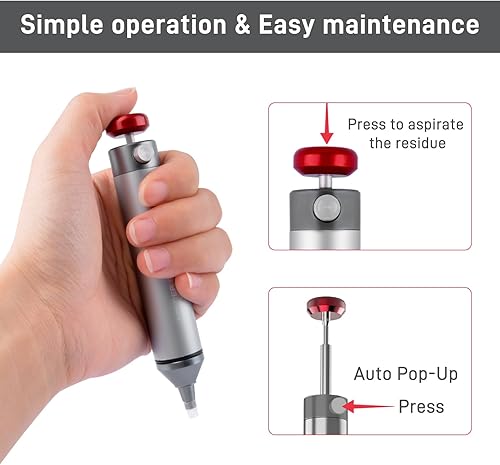 Simple operation & Easy maintenance

Press to aspirate the residue

Auto Pop-Up

Press