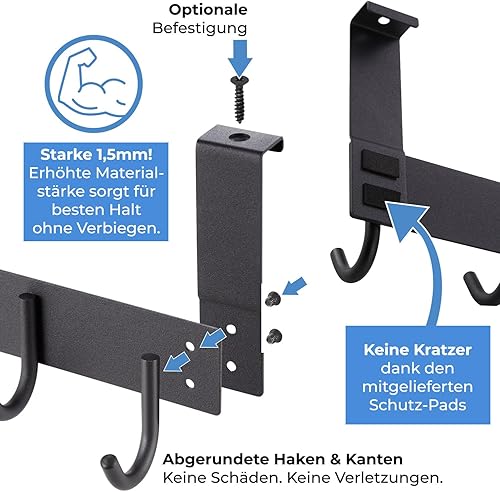 Optionale
Befestigung

Starke 1,5mm!
Erhöhte Materialstärke sorgt für besten Halt ohne Verbiegen.

Keine Kratzer
dank den mitgelieferten Schutz-Pads

Abgerundete Haken & Kanten
Keine Schäden. Keine Verletzungen.