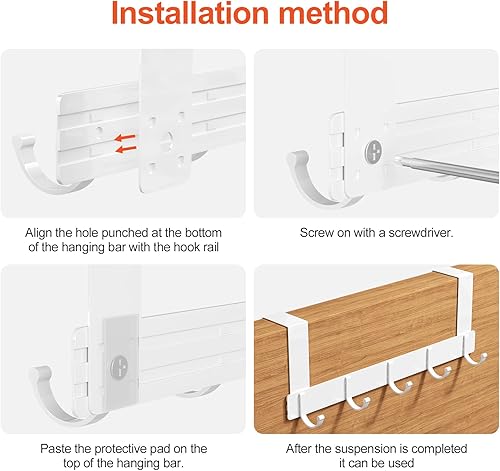 Installation method

Align the hole punched at the bottom of the hanging bar with the hook rail

Screw on with a screwdriver.

Paste the protective pad on the top of the hanging bar.

After the suspension is completed it can be used