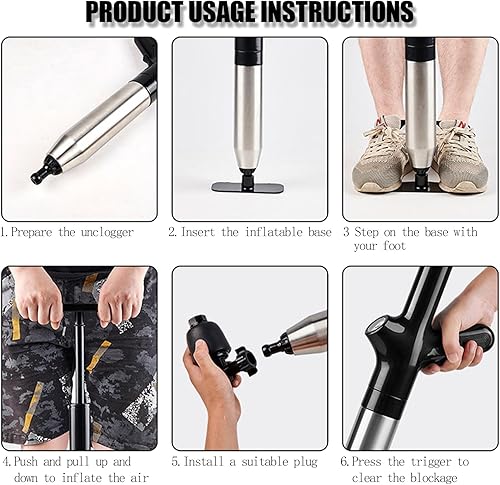 PRODUCT USAGE INSTRUCTIONS

1. Prepare the unclogger

2. Insert the inflatable base

3 Step on the base with your foot

4. Push and pull up and down to inflate the air

5. Install a suitable plug

6. Press the trigger to clear the blockage