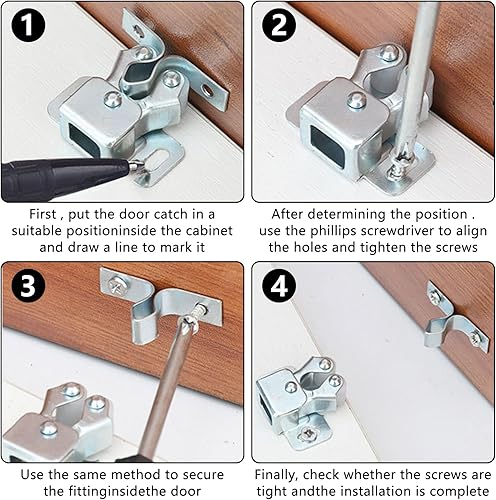 1

First , put the door catch in a suitable positioninside the cabinet and draw a line to mark it

2

After determining the position . use the phillips screwdriver to align the holes and tighten the screws

3

Use the same method to secure the fittinginsidethe door

4

Finally, check whether the screws are tight andthe installation is complete