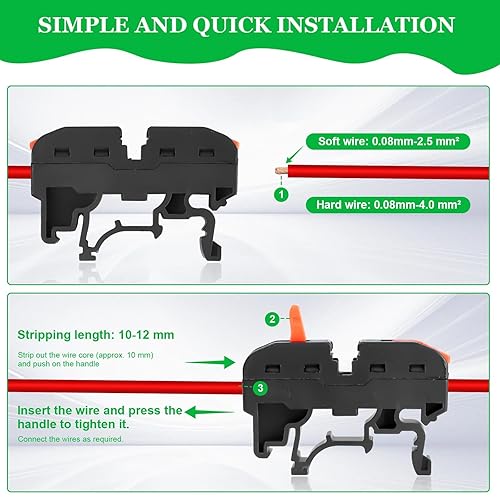 SIMPLE AND QUICK INSTALLATION

Soft wire: 0.08mm-2.5 mm²

1

Hard wire: 0.08mm-4.0 mm²

2

Stripping length: 10-12 mm

Strip out the wire core (approx. 10 mm) and push on the handle

3

Insert the wire and press the handle to tighten it.

Connect the wires as required.