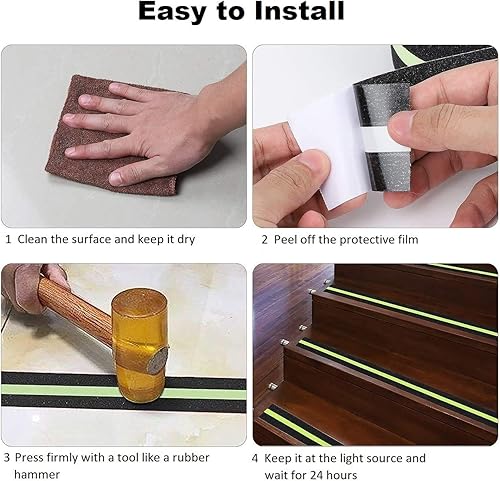 Easy to Install

1 Clean the surface and keep it dry

2 Peel off the protective film

3 Press firmly with a tool like a rubber hammer

4 Keep it at the light source and wait for 24 hours