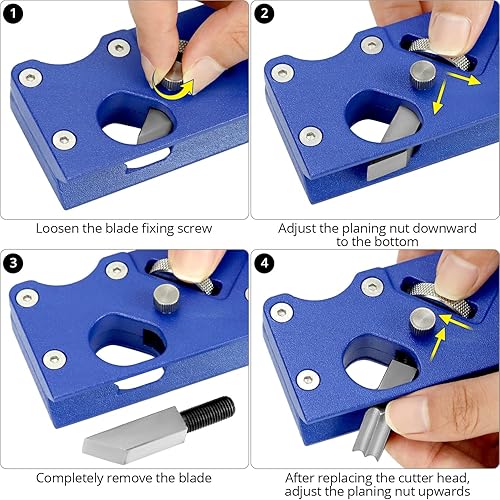 1

Loosen the blade fixing screw

2

Adjust the planing nut downward to the bottom

3

Completely remove the blade

4

After replacing the cutter head, adjust the planing nut upwards