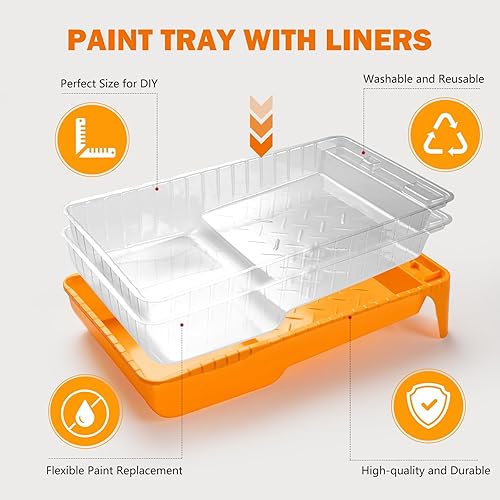 PAINT TRAY WITH LINERS

Perfect Size for DIY

Washable and Reusable

Flexible Paint Replacement

High-quality and Durable