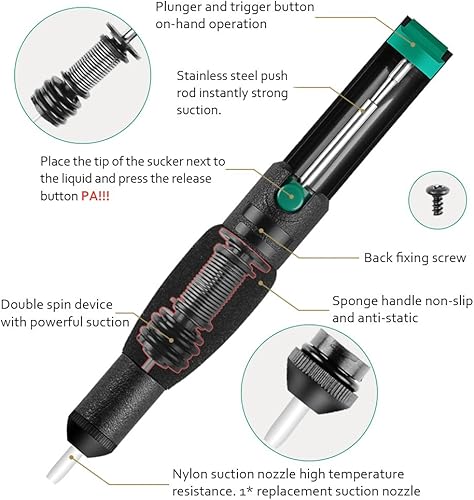 Plunger and trigger button on-hand operation

Stainless steel push rod instantly strong suction.

Place the tip of the sucker next to the liquid and press the release button PA!!!

Back fixing screw

Double spin device with powerful suction

Sponge handle non-slip and anti-static

Nylon suction nozzle high temperature resistance. 1* replacement suction nozzle