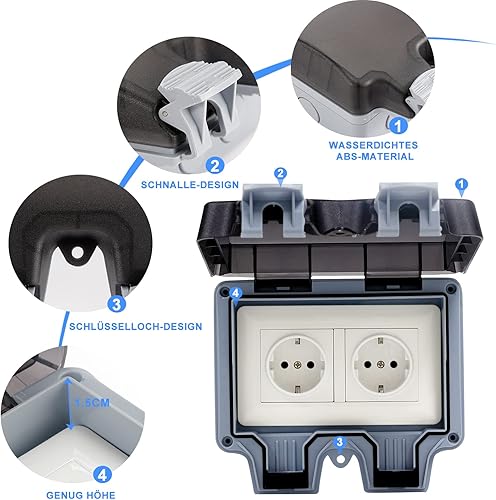 1
WASSERDICHTES ABS-MATERIAL

2
SCHNALLE-DESIGN

2

1

3
SCHLÜSSELLOCH-DESIGN

4

1.5CM

3

4
GENUG HÖHE