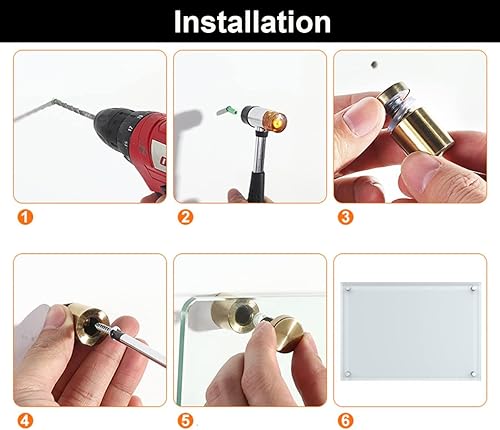 Installation

1

2

3

4

5

6