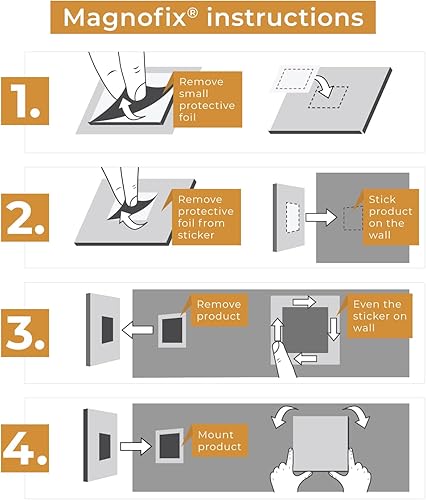 Magnofix® instructions

1.

Remove small protective foil

2.

Remove protective foil from sticker

Stick product on the wall

3.

Remove product

Even the sticker on wall

4.

Mount product