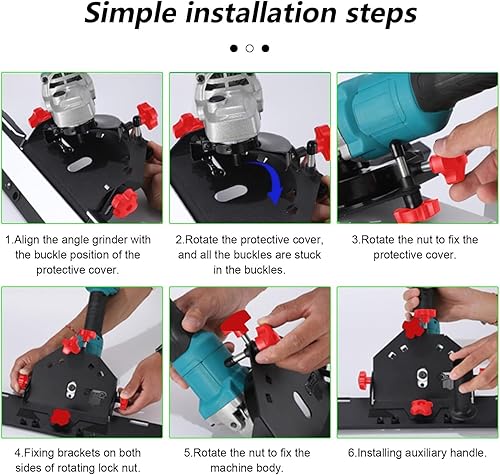 Simple installation steps

1.Align the angle grinder with the buckle position of the protective cover.

2.Rotate the protective cover, and all the buckles are stuck in the buckles.

3.Rotate the nut to fix the protective cover.

4.Fixing brackets on both sides of rotating lock nut.

5.Rotate the nut to fix the machine body.

6.Installing auxiliary handle.