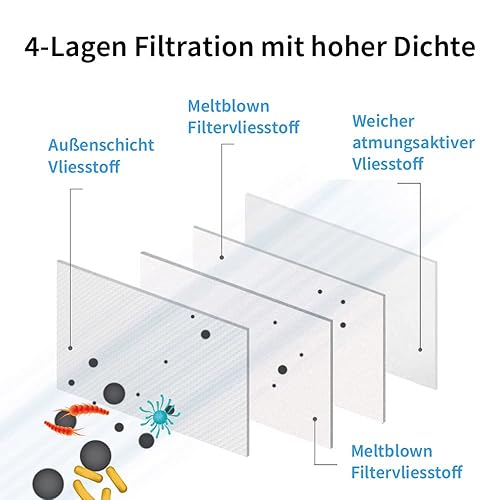 4-Lagen Filtration mit hoher Dichte

Außenschicht Vliesstoff

Meltblown Filtervliesstoff

Weicher atmungsaktiver Vliesstoff

Meltblown Filtervliesstoff