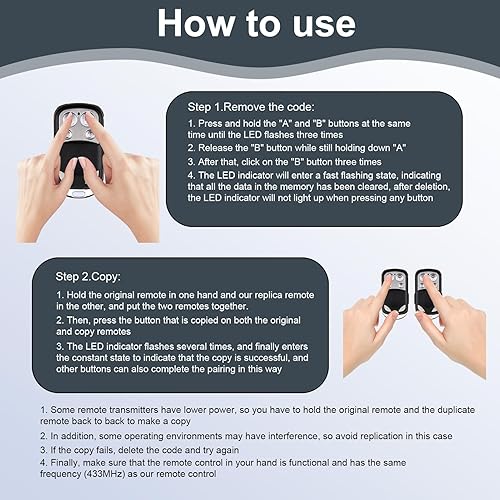 How to use

Step 1.Remove the code:

1. Press and hold the "A" and "B" buttons at the same time until the LED flashes three times

2. Release the "B" button while still holding down "A"

3. After that, click on the "B" button three times

4. The LED indicator will enter a fast flashing state, indicating that all the data in the memory has been cleared, after deletion, the LED indicator will not light up when pressing any button

Step 2.Copy:

1. Hold the original remote in one hand and our replica remote in the other, and put the two remotes together.

2. Then, press the button that is copied on both the original and copy remotes

3. The LED indicator flashes several times, and finally enters the constant state to indicate that the copy is successful, and other buttons can also complete the pairing in this way

1. Some remote transmitters have lower power, so you have to hold the original remote and the duplicate remote back to back to make a copy

2. In addition, some operating environments may have interference, so avoid replication in this case

3. If the copy fails, delete the code and try again

4. Finally, make sure that the remote control in your hand is functional and has the same frequency (433MHz) as our remote control