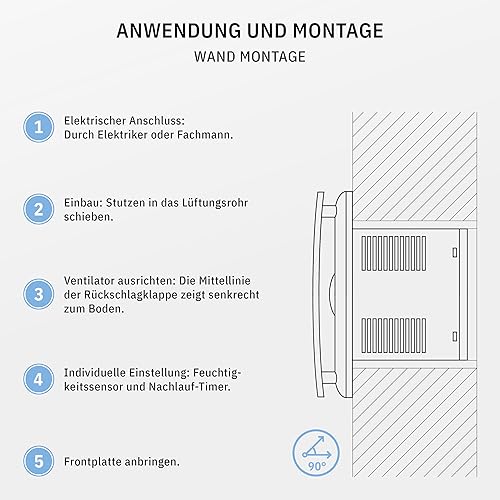 ANWENDUNG UND MONTAGE

WAND MONTAGE

1 Elektrischer Anschluss: Durch Elektriker oder Fachmann.

2 Einbau: Stutzen in das Lüftungsrohr schieben.

3 Ventilator ausrichten: Die Mittellinie der Rückschlagklappe zeigt senkrecht zum Boden.

4 Individuelle Einstellung: Feuchtigkeitssensor und Nachlauf-Timer.

5 Frontplatte anbringen.

90°