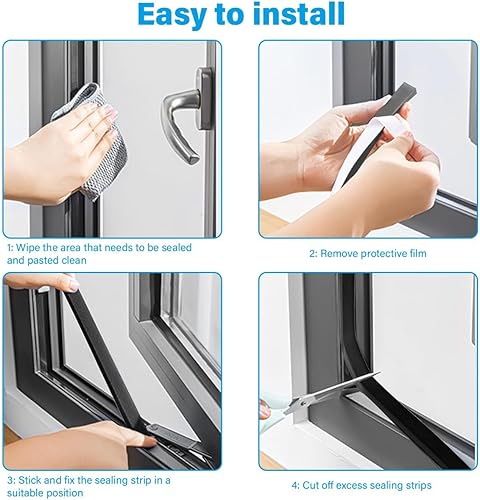 Easy to install

1: Wipe the area that needs to be sealed and pasted clean

2: Remove protective film

3: Stick and fix the sealing strip in a suitable position

4: Cut off excess sealing strips