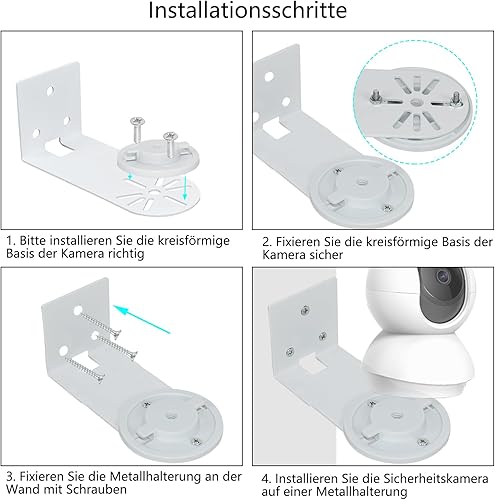 Installationsschritte

1. Bitte installieren Sie die kreisförmige Basis der Kamera richtig

2. Fixieren Sie die kreisförmige Basis der Kamera sicher

3. Fixieren Sie die Metallhalterung an der Wand mit Schrauben

4. Installieren Sie die Sicherheitskamera auf einer Metallhalterung