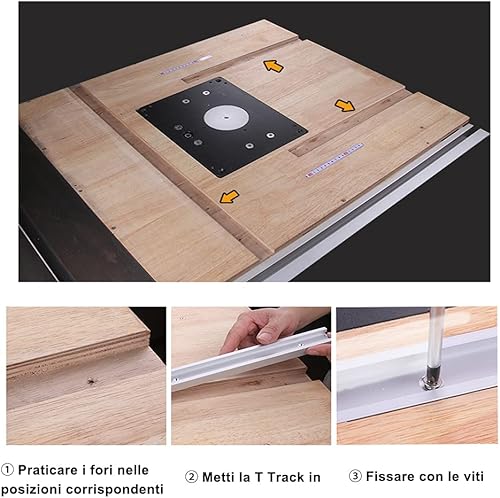 ① Praticare i fori nelle posizioni corrispondenti

② Metti la T Track in

③ Fissare con le viti