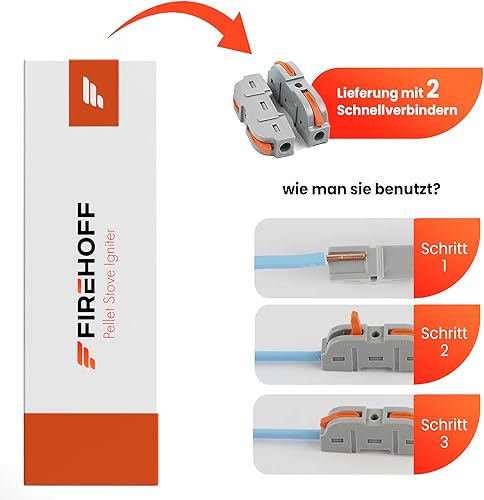 FIREHOFF
Pellet Stove Igniter

Lieferung mit 2 Schnellverbindern

wie man sie benutzt?

Schritt 1

Schritt 2

Schritt 3