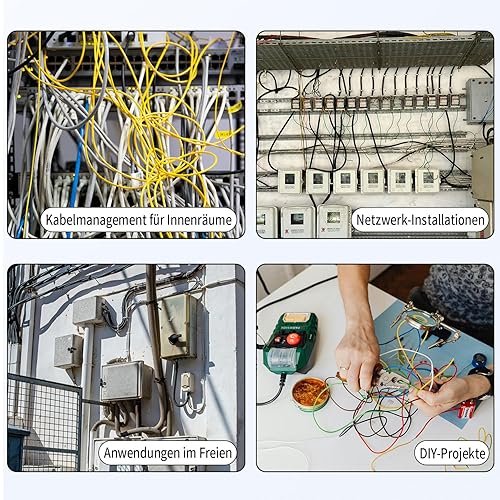 Kabelmanagement für Innenräume

Netzwerk-Installationen

Anwendungen im Freien

DIY-Projekte