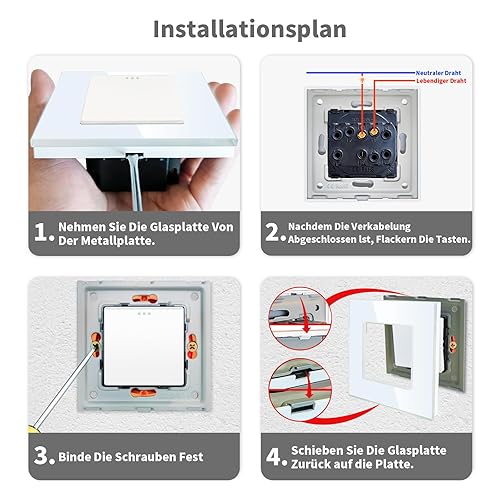 Installationsplan

Neutraler Draht
Lebendiger Draht

1. Nehmen Sie Die Glasplatte Von Der Metallplatte.

2. Nachdem Die Verkabelung Abgeschlossen Ist, Flackern Die Tasten.

3. Binde Die Schrauben Fest

4. Schieben Sie Die Glasplatte Zurück auf die Platte.