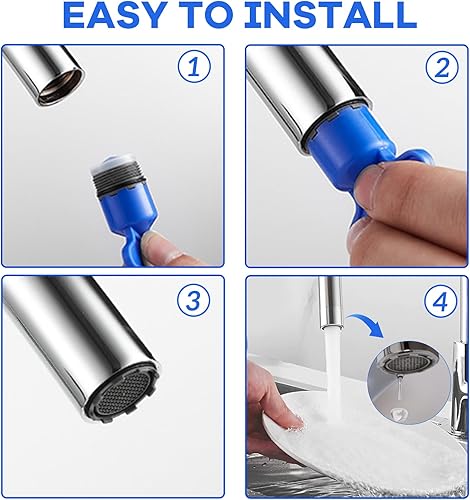 EASY TO INSTALL

1

2

3

4