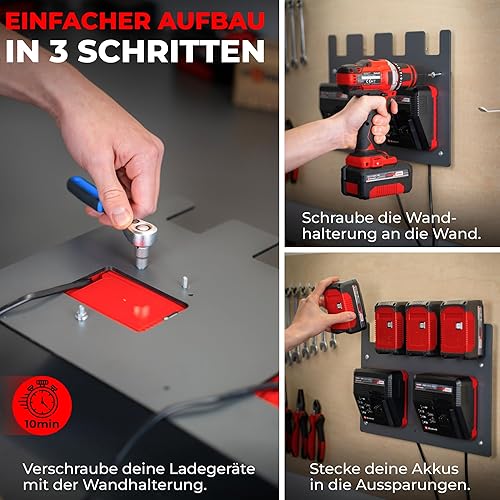 EINFACHER AUFBAU
IN 3 SCHRITTEN

10min

Verschraube deine Ladegeräte mit der Wandhalterung.

Schraube die Wandhalterung an die Wand.

Stecke deine Akkus in die Aussparungen.