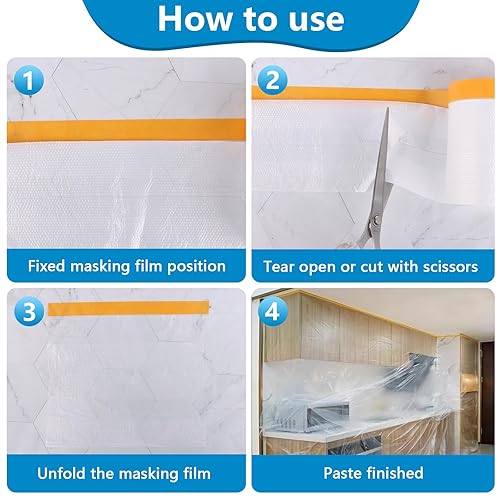 How to use

1

Fixed masking film position

2

Tear open or cut with scissors

3

Unfold the masking film

4

Paste finished