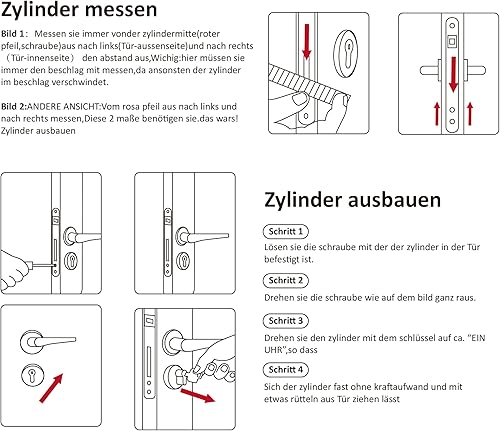 Zylinder messen

Bild 1: Messen sie immer vonder zylindermitte(roter pfeil,schraube)aus nach links(Tür-aussenseite)und nach rechts （Tür-innenseite） den abstand aus,Wichig:hier müssen sie immer den beschlag mit messen,da ansonsten der zylinder im beschlag verschwindet.

Bild 2:ANDERE ANSICHT:Vom rosa pfeil aus nach links und nach rechts messen,Diese 2 maße benötigen sie.das wars! Zylinder ausbauen

Zylinder ausbauen

Schritt 1
Lösen sie die schraube mit der der zylinder in der Tür befestigt ist.

Schritt 2
Drehen sie die schraube wie auf dem bild ganz raus.

Schritt 3
Drehen sie den zylinder mit dem schlüssel auf ca. "EIN UHR",so dass

Schritt 4
Sich der zylinder fast ohne kraftaufwand und mit etwas rütteln aus Tür ziehen lässt