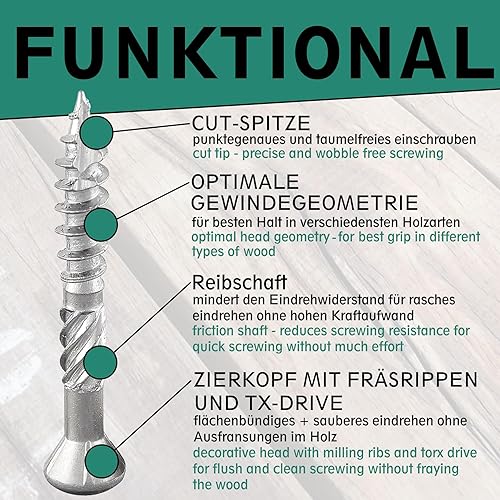 FUNKTIONAL

CUT-SPITZE
punktegenaues und taumelfreies einschrauben
cut tip - precise and wobble free screwing

OPTIMALE GEWINDEGEOMETRIE
für besten Halt in verschiedensten Holzarten
optimal head geometry - for best grip in different types of wood

Reibschaft
mindert den Eindrehwiderstand für rasches eindrehen ohne hohen Kraftaufwand
friction shaft - reduces screwing resistance for quick screwing without much effort

ZIERKOPF MIT FRÄSRIPPEN UND TX-DRIVE
flächenbündiges + sauberes eindrehen ohne Ausfransungen im Holz
decorative head with milling ribs and torx drive for flush and clean screwing without fraying the wood