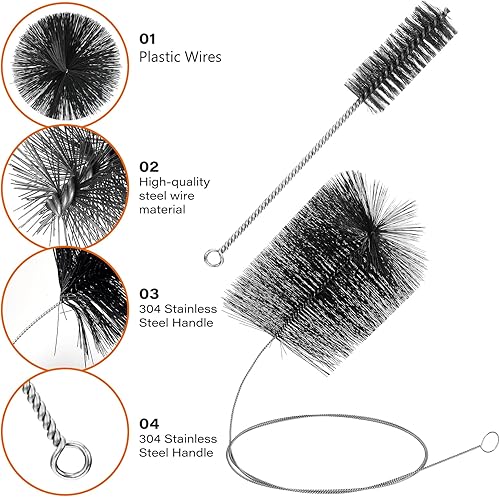 01
Plastic Wires

02
High-quality steel wire material

03
304 Stainless Steel Handle

04
304 Stainless Steel Handle