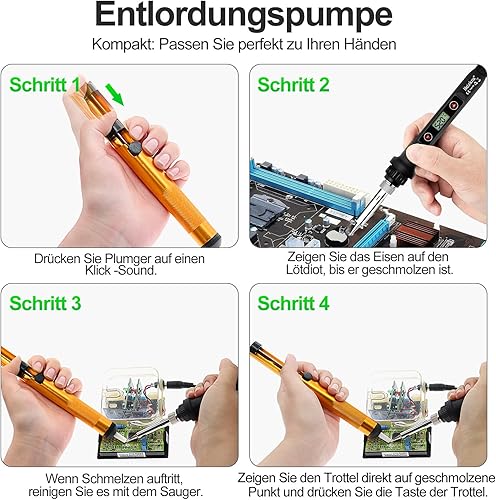 Entlordungspumpe

Kompakt: Passen Sie perfekt zu Ihren Händen

Schritt 1

Drücken Sie Plumger auf einen Klick -Sound.

Schritt 2

Zeigen Sie das Eisen auf den Lötdiot, bis er geschmolzen ist.

Schritt 3

Wenn Schmelzen auftritt, reinigen Sie es mit dem Sauger.

Schritt 4

Zeigen Sie den Trottel direkt auf geschmolzene Punkt und drücken Sie die Taste der Trottel.