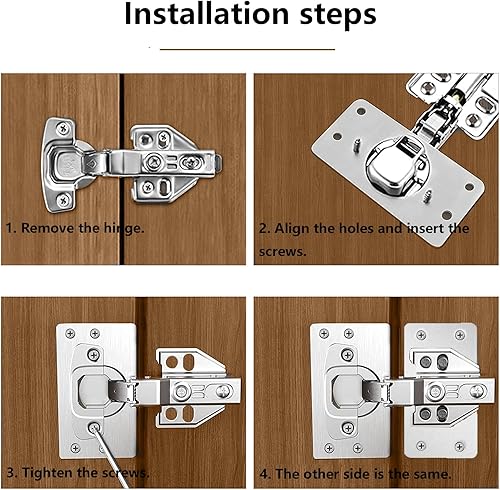 Installation steps

1. Remove the hinge.

2. Align the holes and insert the screws.

3. Tighten the screws.

4. The other side is the same.