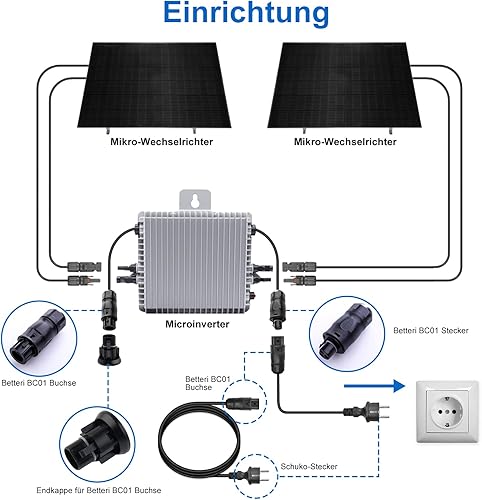 Einrichtung

Mikro-Wechselrichter

Mikro-Wechselrichter

Microinverter

Betteri BC01 Stecker

Betteri BC01 Buchse

Betteri BC01 Buchse

Schuko-Stecker

Endkappe für Betteri BC01 Buchse