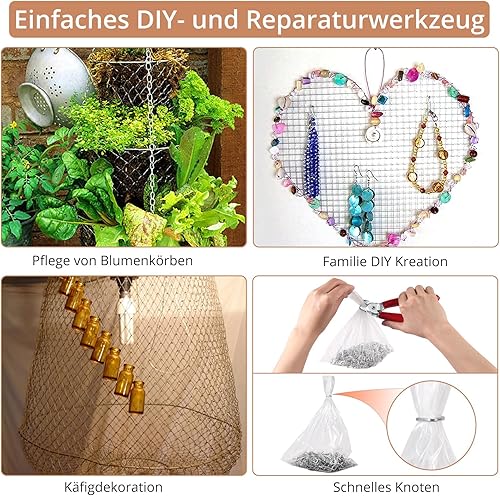 Einfaches DIY- und Reparaturwerkzeug

Pflege von Blumenkörben

Familie DIY Kreation

Käfigdekoration

Schnelles Knoten