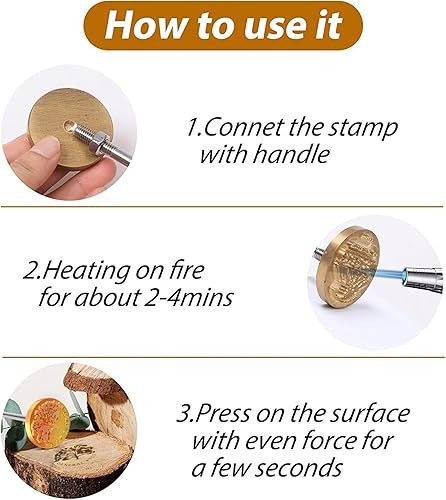 How to use it

1.Connet the stamp with handle

2.Heating on fire for about 2-4mins

3.Press on the surface with even force for a few seconds