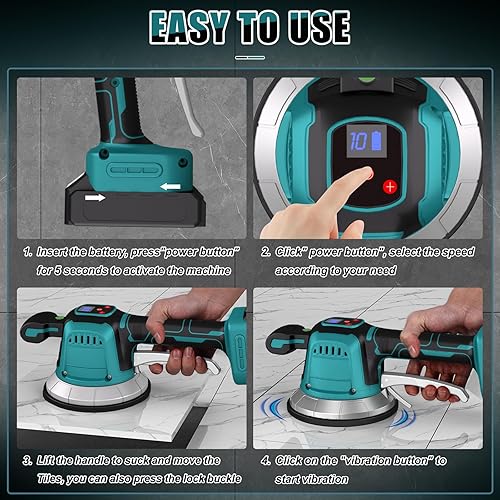 EASY TO USE

10

1. Insert the battery, press"power button" for 5 seconds to activate the machine

2. Click" power button", select the speed according to your need

3. Lift the handle to suck and move the Tiles, you can also press the lock buckle

4. Click on the "vibration button" to start vibration