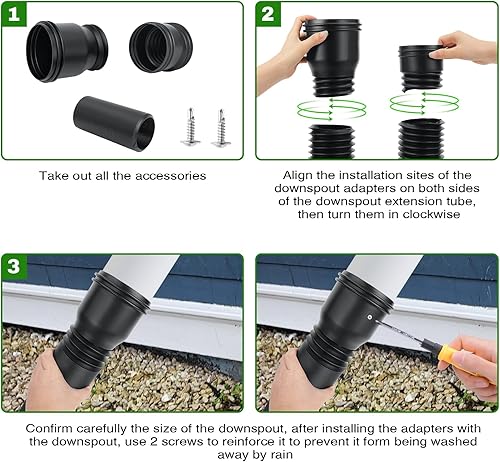 1

Take out all the accessories

2

Align the installation sites of the downspout adapters on both sides of the downspout extension tube, then turn them in clockwise

3

Confirm carefully the size of the downspout, after installing the adapters with the downspout, use 2 screws to reinforce it to prevent it form being washed away by rain