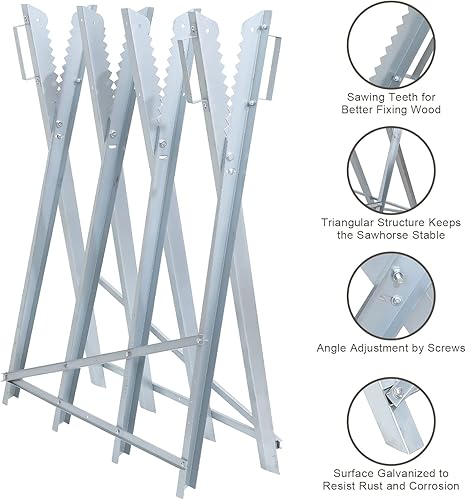 Sawing Teeth for
Better Fixing Wood

Triangular Structure Keeps
the Sawhorse Stable

Angle Adjustment by Screws

Surface Galvanized to
Resist Rust and Corrosion