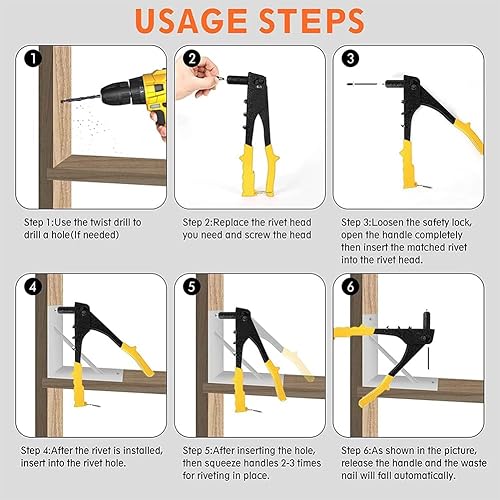 USAGE STEPS

1

Step 1:Use the twist drill to drill a hole(If needed)

2

Step 2:Replace the rivet head you need and screw the head

3

Step 3:Loosen the safety lock, open the handle completely then insert the matched rivet into the rivet head.

4

Step 4:After the rivet is installed, insert into the rivet hole.

5

Step 5:After inserting the hole, then squeeze handles 2-3 times for riveting in place.

6

Step 6:As shown in the picture, release the handle and the waste nail will fall automatically.