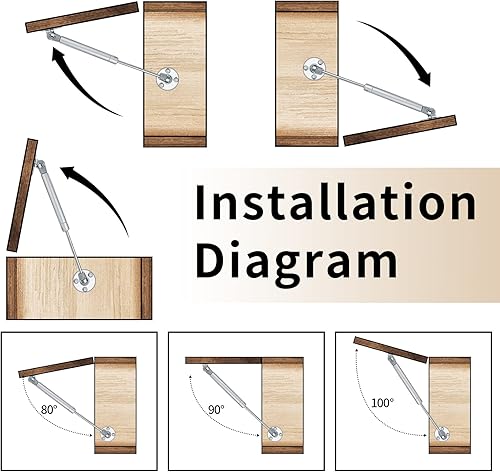 Installation Diagram

80°

90°

100°