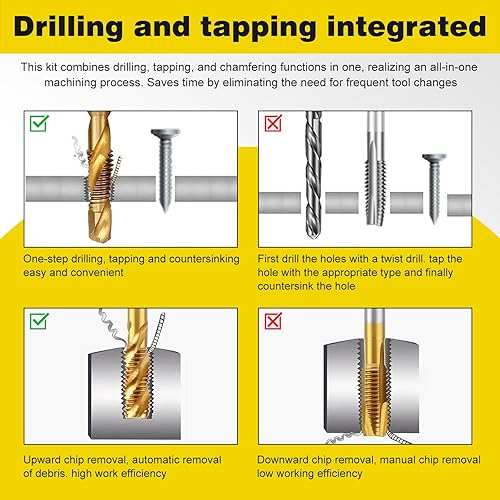 Drilling and tapping integrated

This kit combines drilling, tapping, and chamfering functions in one, realizing an all-in-one machining process. Saves time by eliminating the need for frequent tool changes

One-step drilling, tapping and countersinking easy and convenient

First drill the holes with a twist drill. tap the hole with the appropriate type and finally countersink the hole

Upward chip removal, automatic removal of debris. high work efficiency

Downward chip removal, manual chip removal low working efficiency