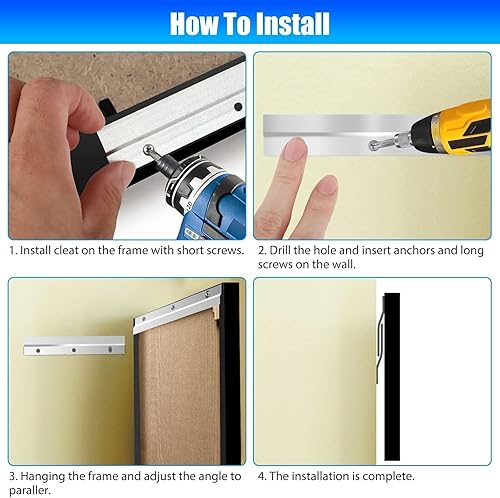 How To Install

1. Install cleat on the frame with short screws.

2. Drill the hole and insert anchors and long screws on the wall.

3. Hanging the frame and adjust the angle to paraller.

4. The installation is complete.